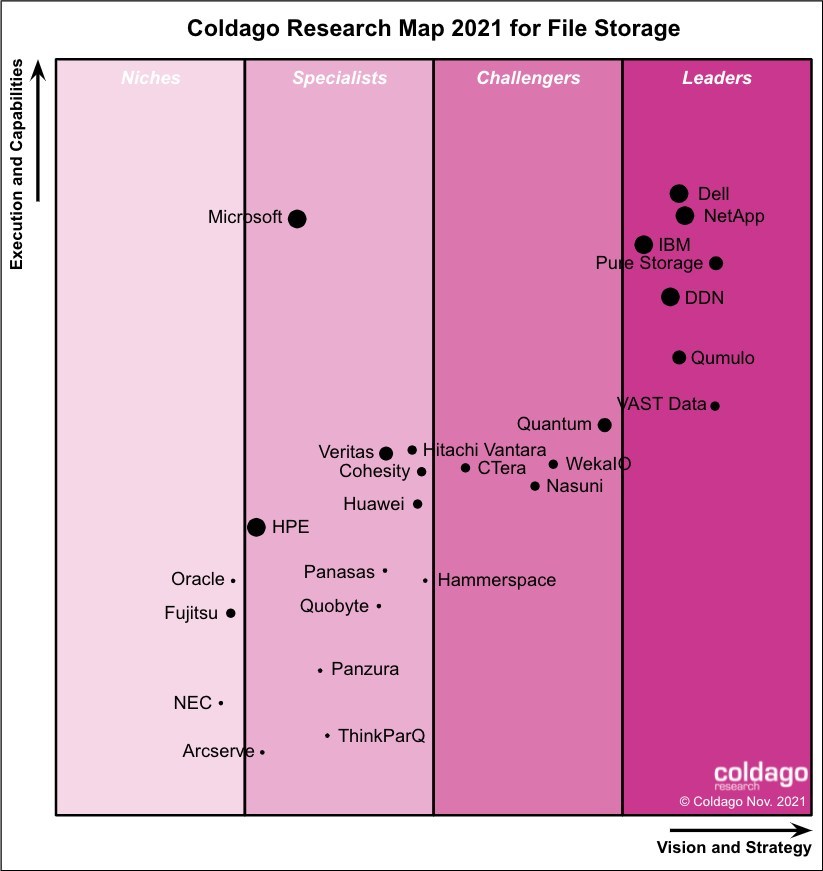 Coldago Research Map 2021 for File Storage

Execution and Capabilities

Niches

Specialists

Challengers

Leaders

Dell
NetApp
Microsoft
IBM
Pure Storage
DDN
Qumulo
VAST Data
Quantum
Veritas
Hitachi Vantara
Cohesity
CTera
WekaIO
Nasuni
Huawei
HPE
Oracle
Panasas
Hammerspace
Fujitsu
Quobyte
Panzura
NEC
ThinkParQ
Arcserve

coldago research
© Coldago Nov. 2021

Vision and Strategy